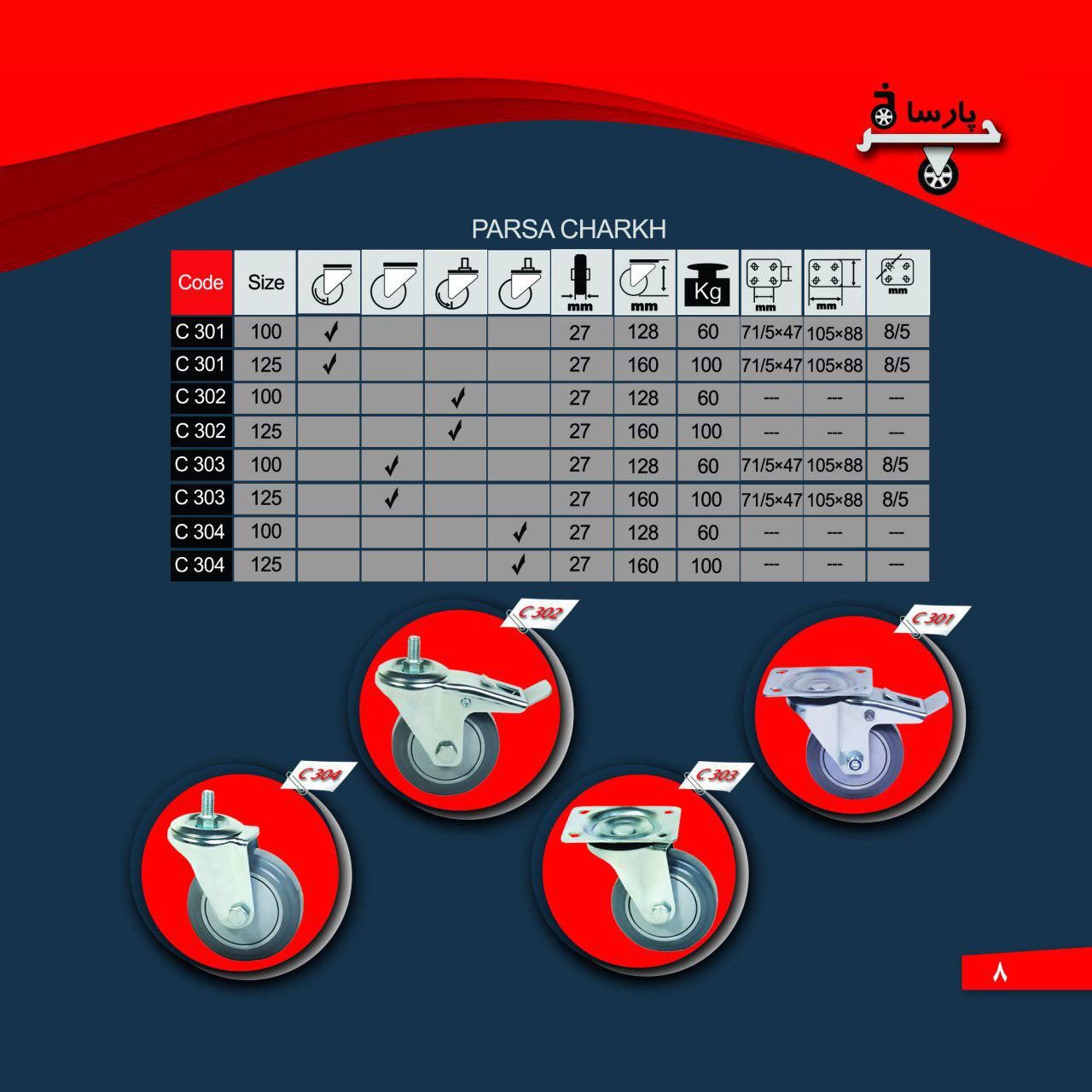 پارسا چرخ

PARSA CHARKH

| Code | Size | | | | | mm | mm | Kg | mm | mm | mm |
|---|---|---|---|---|---|---|---|---|---|---|---|
| C 301 | 100 | ✓ | | | | 27 | 128 | 60 | 71/5×47 | 105×88 | 8/5 |
| C 301 | 125 | ✓ | | | | 27 | 160 | 100 | 71/5×47 | 105×88 | 8/5 |
| C 302 | 100 | | | ✓ | | 27 | 128 | 60 | --- | --- | --- |
| C 302 | 125 | | | ✓ | | 27 | 160 | 100 | --- | --- | --- |
| C 303 | 100 | | ✓ | | | 27 | 128 | 60 | 71/5×47 | 105×88 | 8/5 |
| C 303 | 125 | | ✓ | | | 27 | 160 | 100 | 71/5×47 | 105×88 | 8/5 |
| C 304 | 100 | | | | ✓ | 27 | 128 | 60 | --- | --- | --- |
| C 304 | 125 | | | | ✓ | 27 | 160 | 100 | --- | --- | --- |

C 302

C 301

C 304

C 303

۸