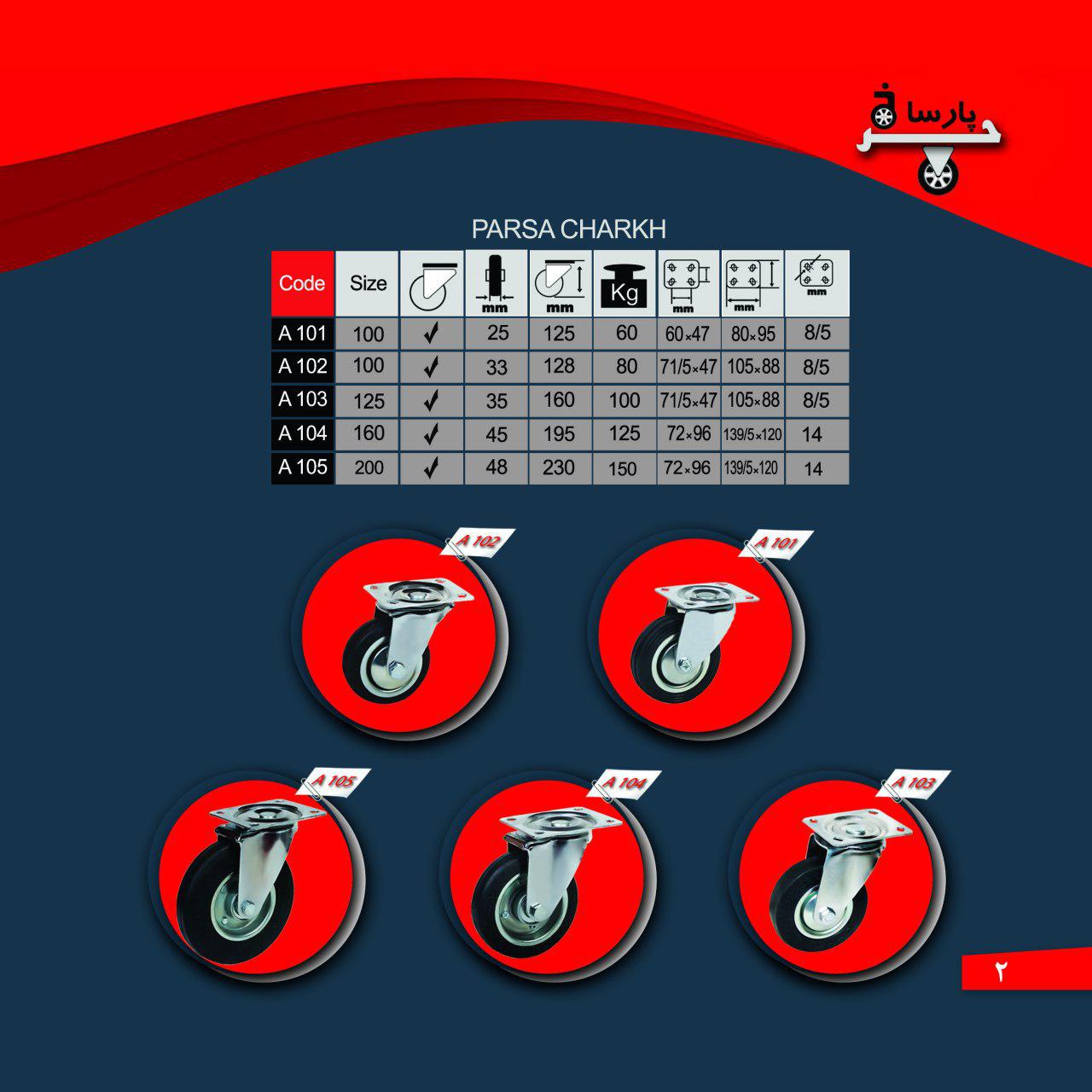 پارسا چرخ

PARSA CHARKH

| Code | Size | | mm | mm | Kg | mm | mm | mm |
|---|---|---|---|---|---|---|---|---|
| A 101 | 100 | ✓ | 25 | 125 | 60 | 60×47 | 80×95 | 8/5 |
| A 102 | 100 | ✓ | 33 | 128 | 80 | 71/5×47 | 105×88 | 8/5 |
| A 103 | 125 | ✓ | 35 | 160 | 100 | 71/5×47 | 105×88 | 8/5 |
| A 104 | 160 | ✓ | 45 | 195 | 125 | 72×96 | 139/5×120 | 14 |
| A 105 | 200 | ✓ | 48 | 230 | 150 | 72×96 | 139/5×120 | 14 |

A 102

A 101

A 105

A 104

A 103

٢